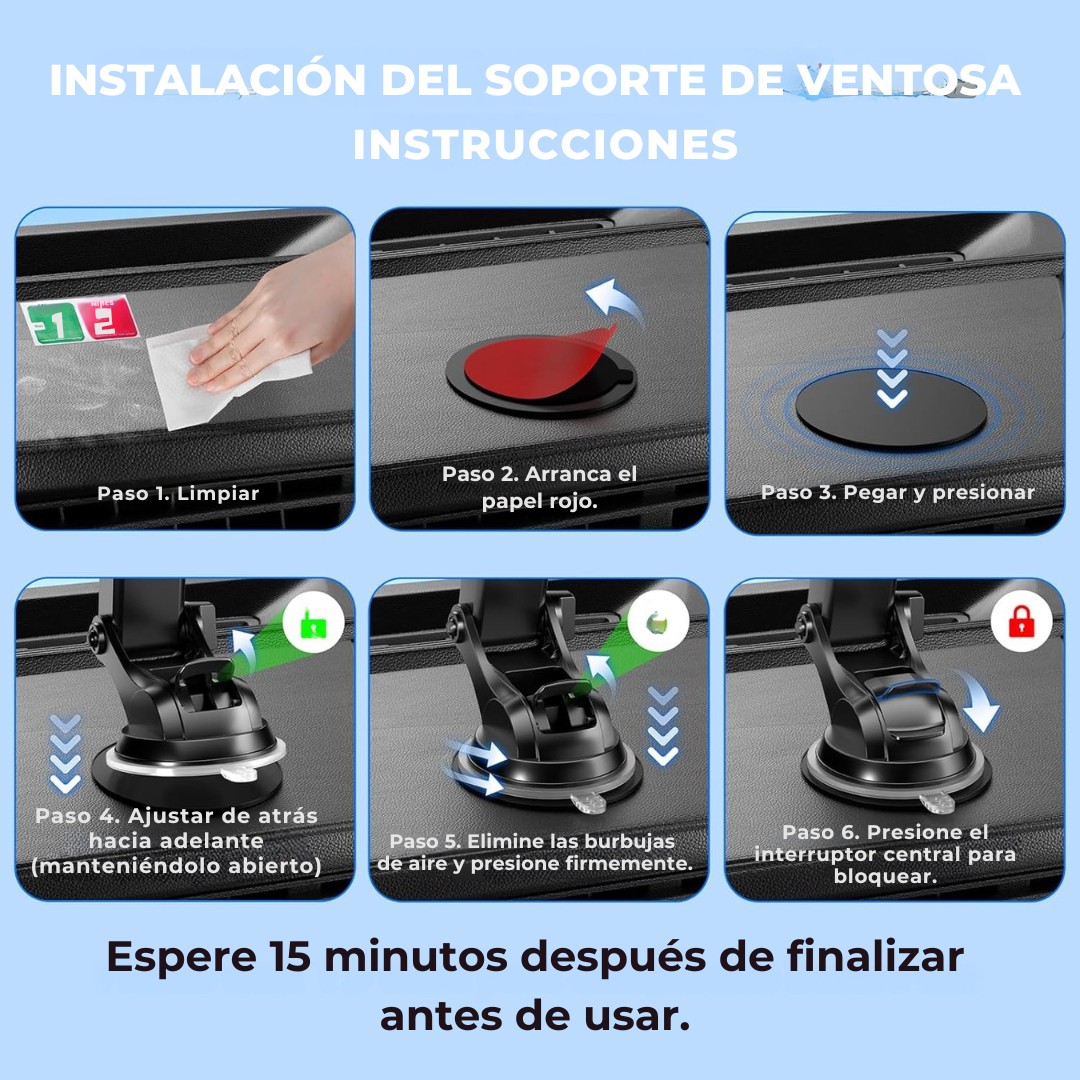 INSTALACIÓN DEL SOPORTE DE VENTOSA
INSTRUCCIONES

1 2

Paso 1. Limpiar

Paso 2. Arranca el papel rojo.

Paso 3. Pegar y presionar

Paso 4. Ajustar de atrás hacia adelante (manteniéndolo abierto)

Paso 5. Elimine las burbujas de aire y presione firmemente.

Paso 6. Presione el interruptor central para bloquear.

Espere 15 minutos después de finalizar antes de usar.